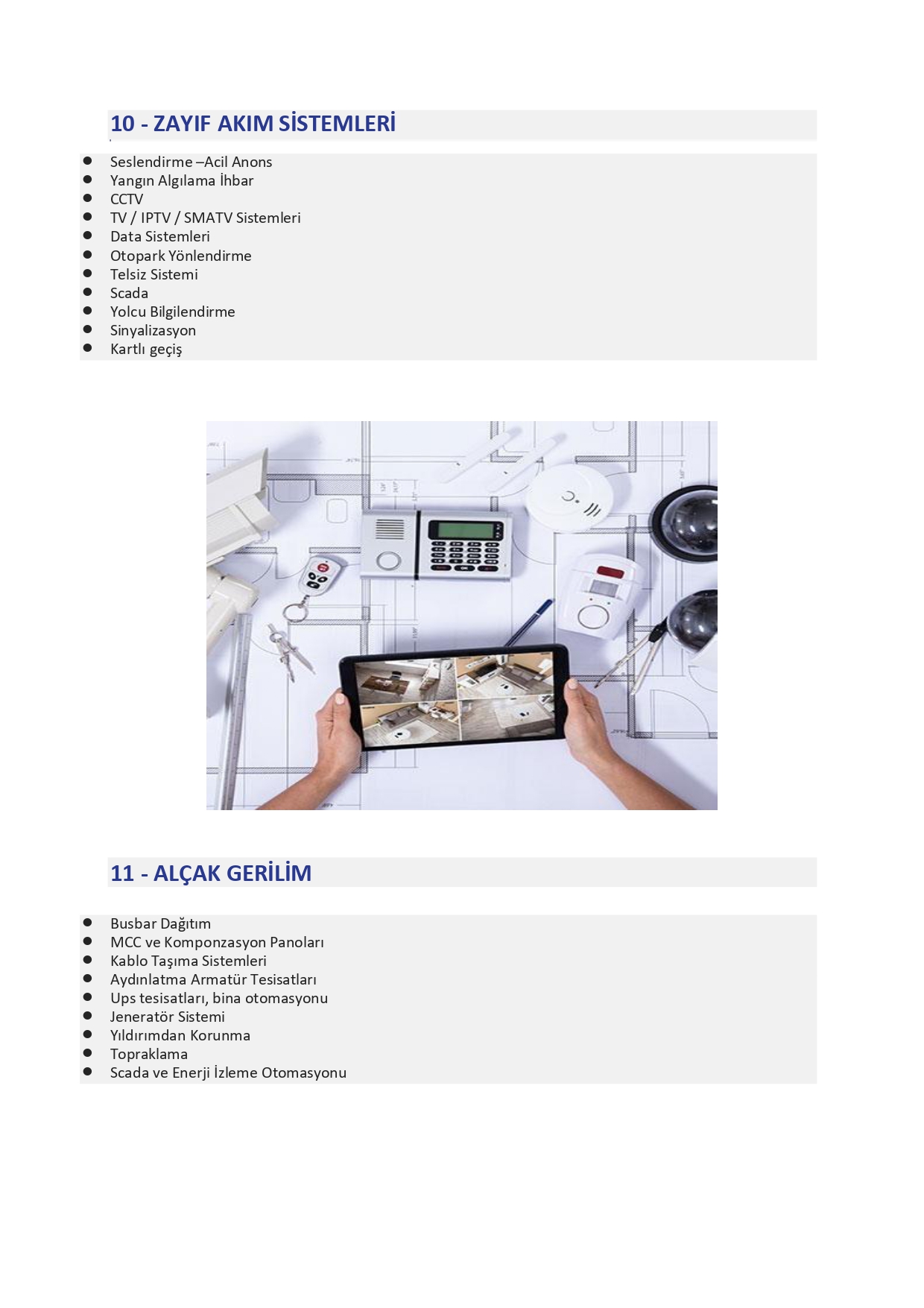 10 - ZAYIF AKIM SİSTEMLERİ

- Seslendirme –Acil Anons
- Yangın Algılama İhbar
- CCTV
- TV / IPTV / SMATV Sistemleri
- Data Sistemleri
- Otopark Yönlendirme
- Telsiz Sistemi
- Scada
- Yolcu Bilgilendirme
- Sinyalizasyon
- Kartlı geçiş

11 - ALÇAK GERİLİM

- Busbar Dağıtım
- MCC ve Komponzasyon Panoları
- Kablo Taşıma Sistemleri
- Aydınlatma Armatür Tesisatları
- Ups tesisatları, bina otomasyonu
- Jeneratör Sistemi
- Yıldırımdan Korunma
- Topraklama
- Scada ve Enerji İzleme Otomasyonu